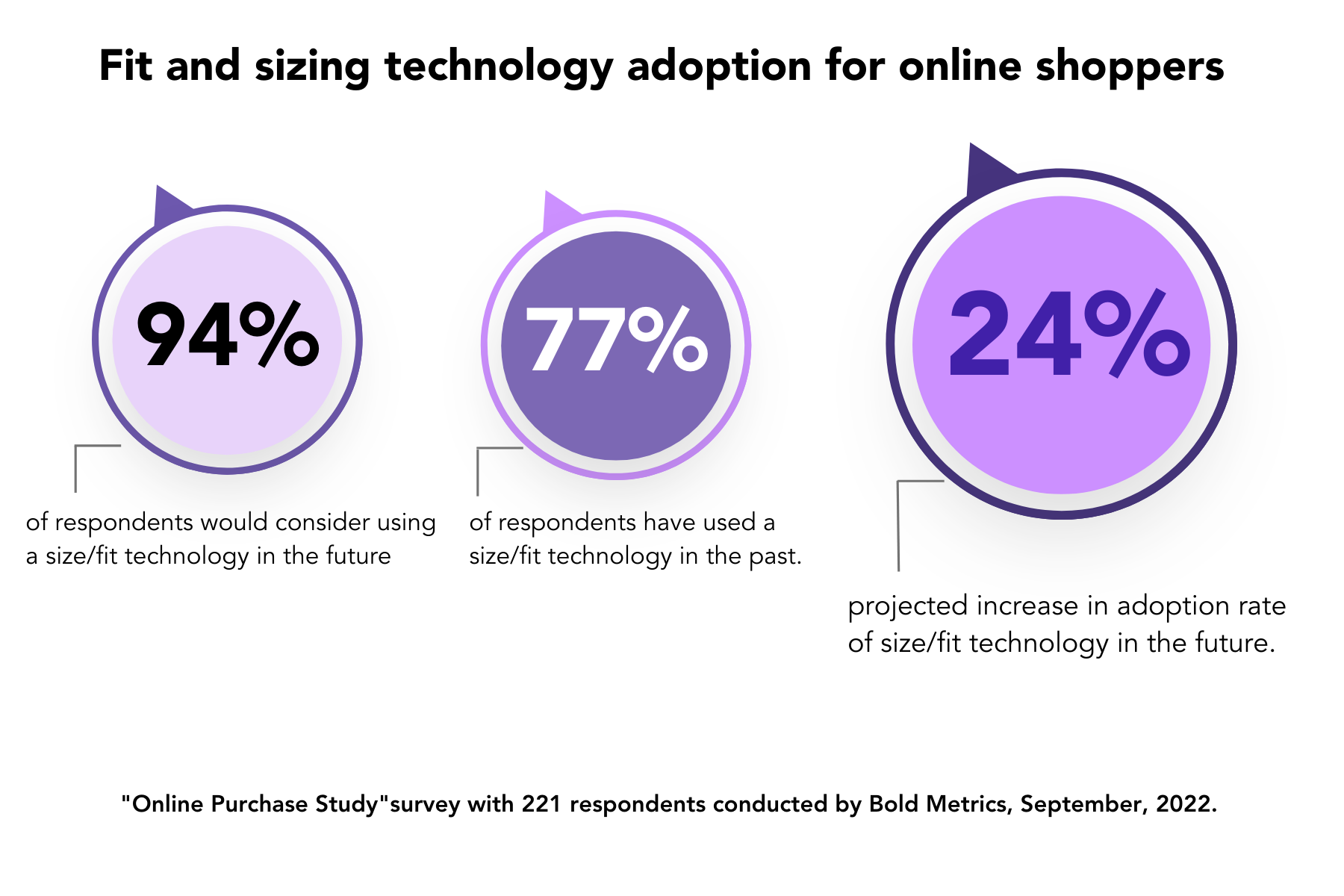 Fit and sizing technology adoption for online shoppers

94%

of respondents would consider using a size/fit technology in the future

77%

of respondents have used a size/fit technology in the past.

24%

projected increase in adoption rate of size/fit technology in the future.

"Online Purchase Study"survey with 221 respondents conducted by Bold Metrics, September, 2022.